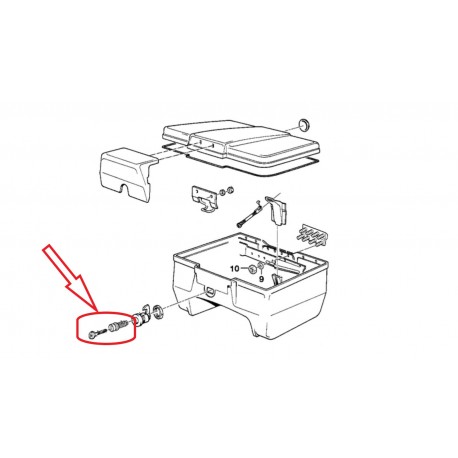 10
9