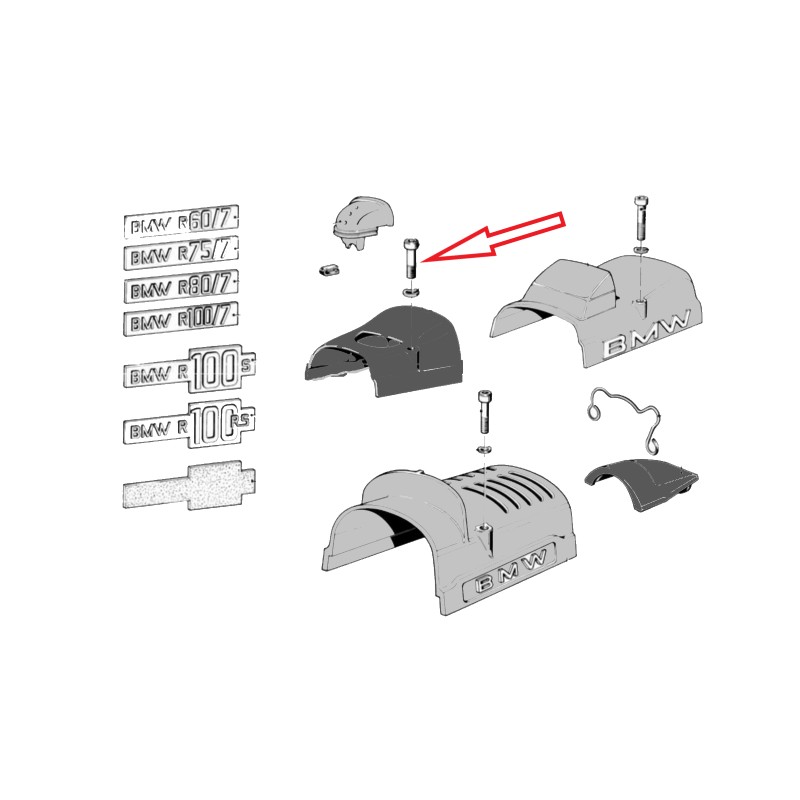 BMW R60/7
BMW R75/7
BMW R80/7
BMW R100/7
BMW R 100 S
BMW R 100 RS
BMW
BMW