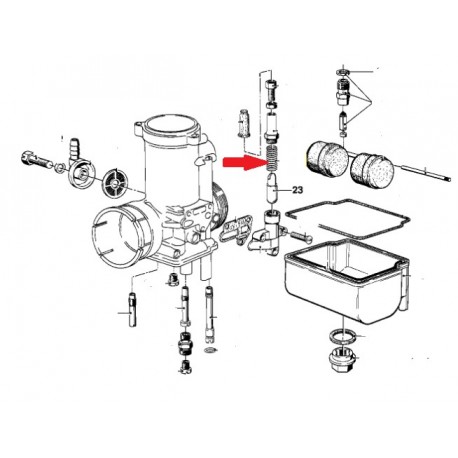 23