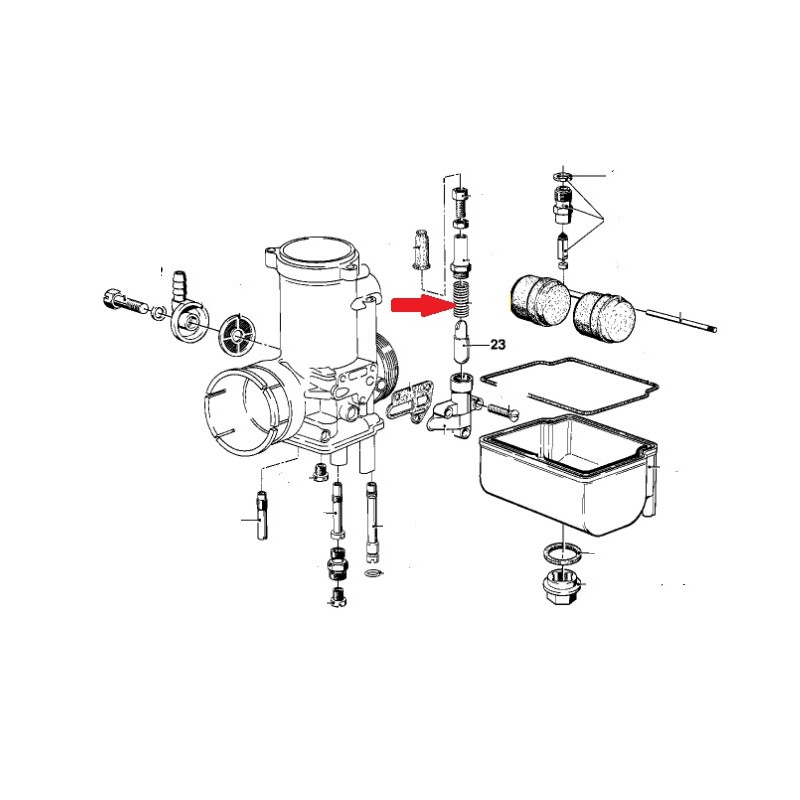 23